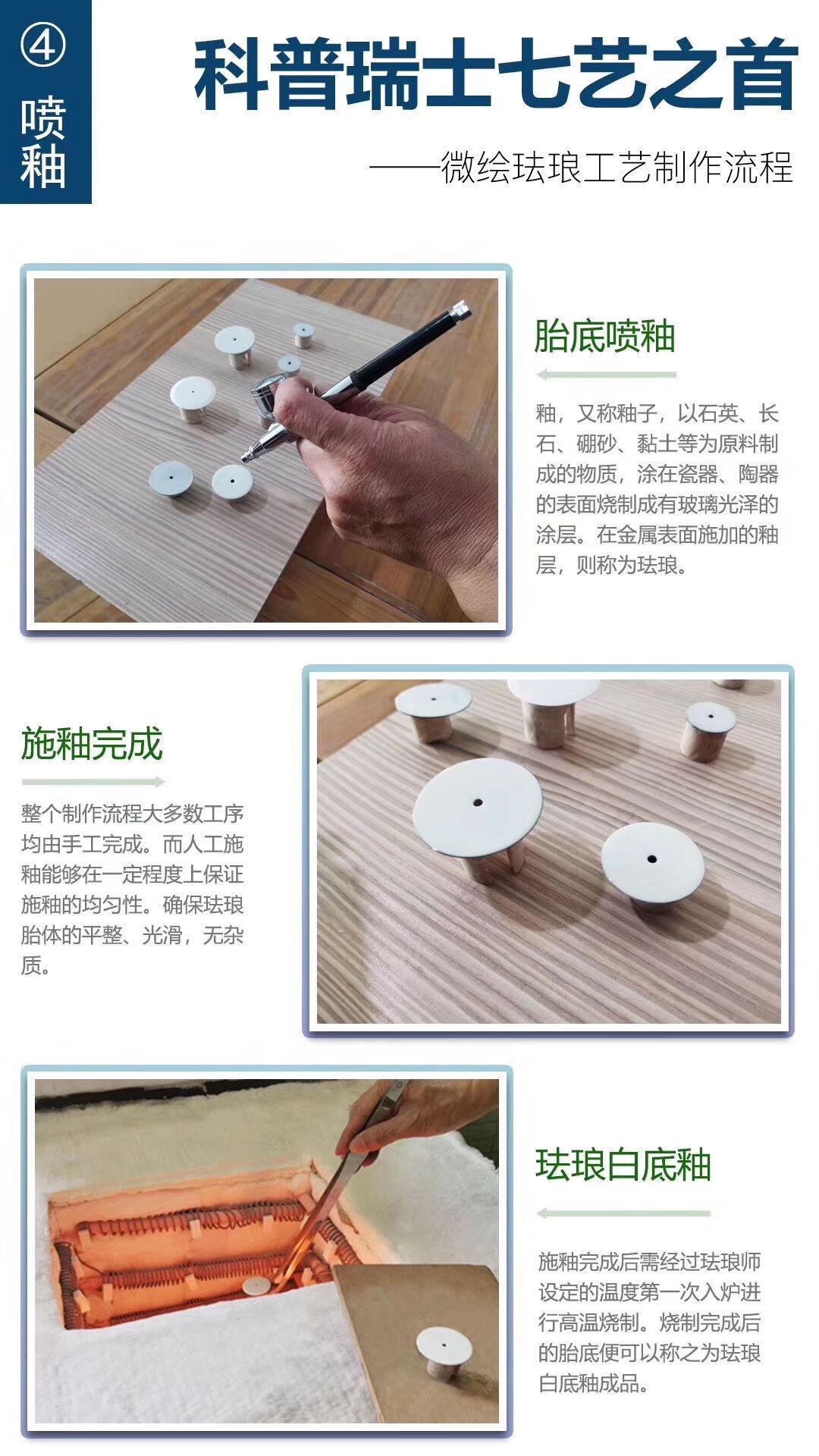 ④
喷釉

科普瑞士七艺之首

——微绘珐琅工艺制作流程

胎底喷釉

釉，又称釉子，以石英、长石、硼砂、黏土等为原料制成的物质，涂在瓷器、陶器的表面烧制成有玻璃光泽的涂层。在金属表面施加的釉层，则称为珐琅。

施釉完成

整个制作流程大多数工序均由手工完成。而人工施釉能够在一定程度上保证施釉的均匀性。确保珐琅胎体的平整、光滑，无杂质。

珐琅白底釉

施釉完成后需经过珐琅师设定的温度第一次入炉进行高温烧制。烧制完成后的胎底便可以称之为珐琅白底釉成品。